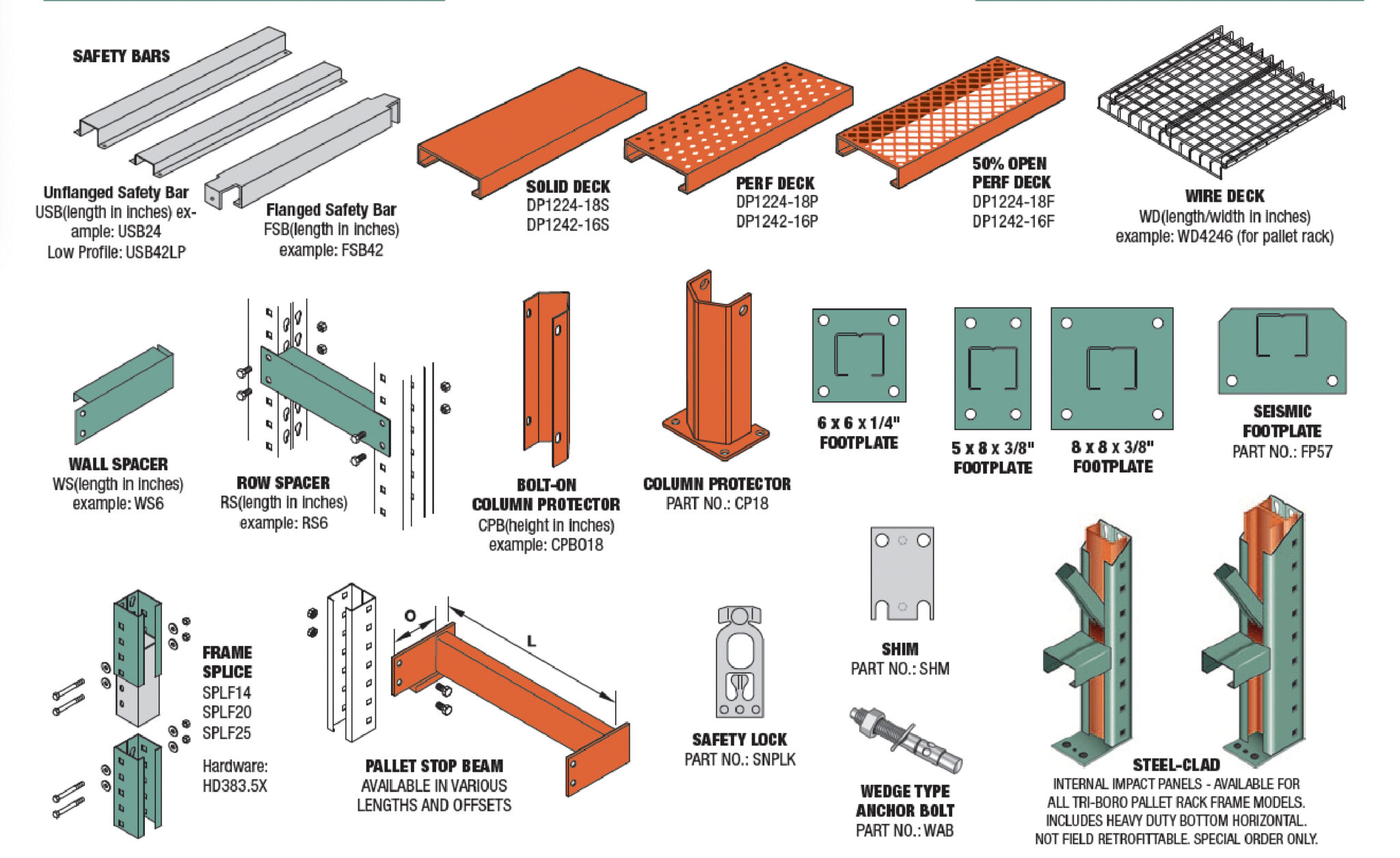 SAFETY BARS

Unflanged Safety Bar
USB(length in inches) example: USB24
Low Profile: USB42LP

Flanged Safety Bar
FSB(length in inches)
example: FSB42

SOLID DECK
DP1224-18S
DP1242-16S

PERF DECK
DP1224-18P
DP1242-16P

50% OPEN PERF DECK
DP1224-18F
DP1242-16F

WIRE DECK
WD(length/width in inches)
example: WD4246 (for pallet rack)

WALL SPACER
WS(length in inches)
example: WS6

ROW SPACER
RS(length in inches)
example: RS6

BOLT-ON COLUMN PROTECTOR
CPB(height in inches)
example: CPB018

COLUMN PROTECTOR
PART NO.: CP18

6 x 6 x 1/4" FOOTPLATE

5 x 8 x 3/8" FOOTPLATE

8 x 8 x 3/8" FOOTPLATE

SEISMIC FOOTPLATE
PART NO.: FP57

FRAME SPLICE
SPLF14
SPLF20
SPLF25

Hardware:
HD383.5X

O

L

PALLET STOP BEAM
AVAILABLE IN VARIOUS LENGTHS AND OFFSETS

SAFETY LOCK
PART NO.: SNPLK

SHIM
PART NO.: SHM

WEDGE TYPE ANCHOR BOLT
PART NO.: WAB

STEEL-CLAD
INTERNAL IMPACT PANELS - AVAILABLE FOR ALL TRI-BORO PALLET RACK FRAME MODELS. INCLUDES HEAVY DUTY BOTTOM HORIZONTAL. NOT FIELD RETROFITTABLE. SPECIAL ORDER ONLY.